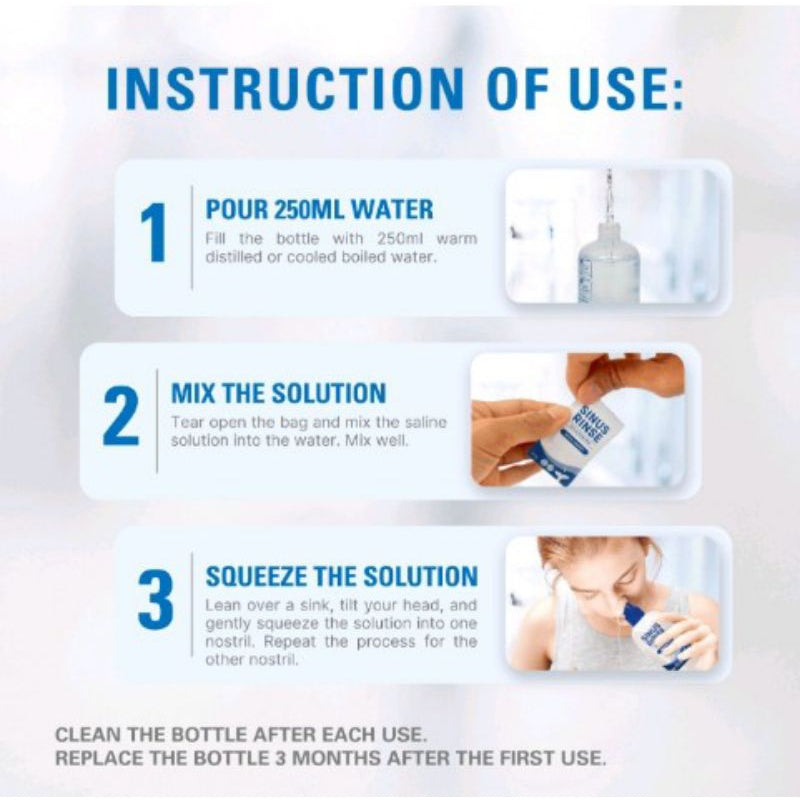 INSTRUCTION OF USE:

1

POUR 250ML WATER

Fill the bottle with 250ml warm distilled or cooled boiled water.

2

MIX THE SOLUTION

Tear open the bag and mix the saline solution into the water. Mix well.

SINUS RINSE

3

SQUEEZE THE SOLUTION

Lean over a sink, tilt your head, and gently squeeze the solution into one nostril. Repeat the process for the other nostril.

SINUS RINSE

CLEAN THE BOTTLE AFTER EACH USE.
REPLACE THE BOTTLE 3 MONTHS AFTER THE FIRST USE.